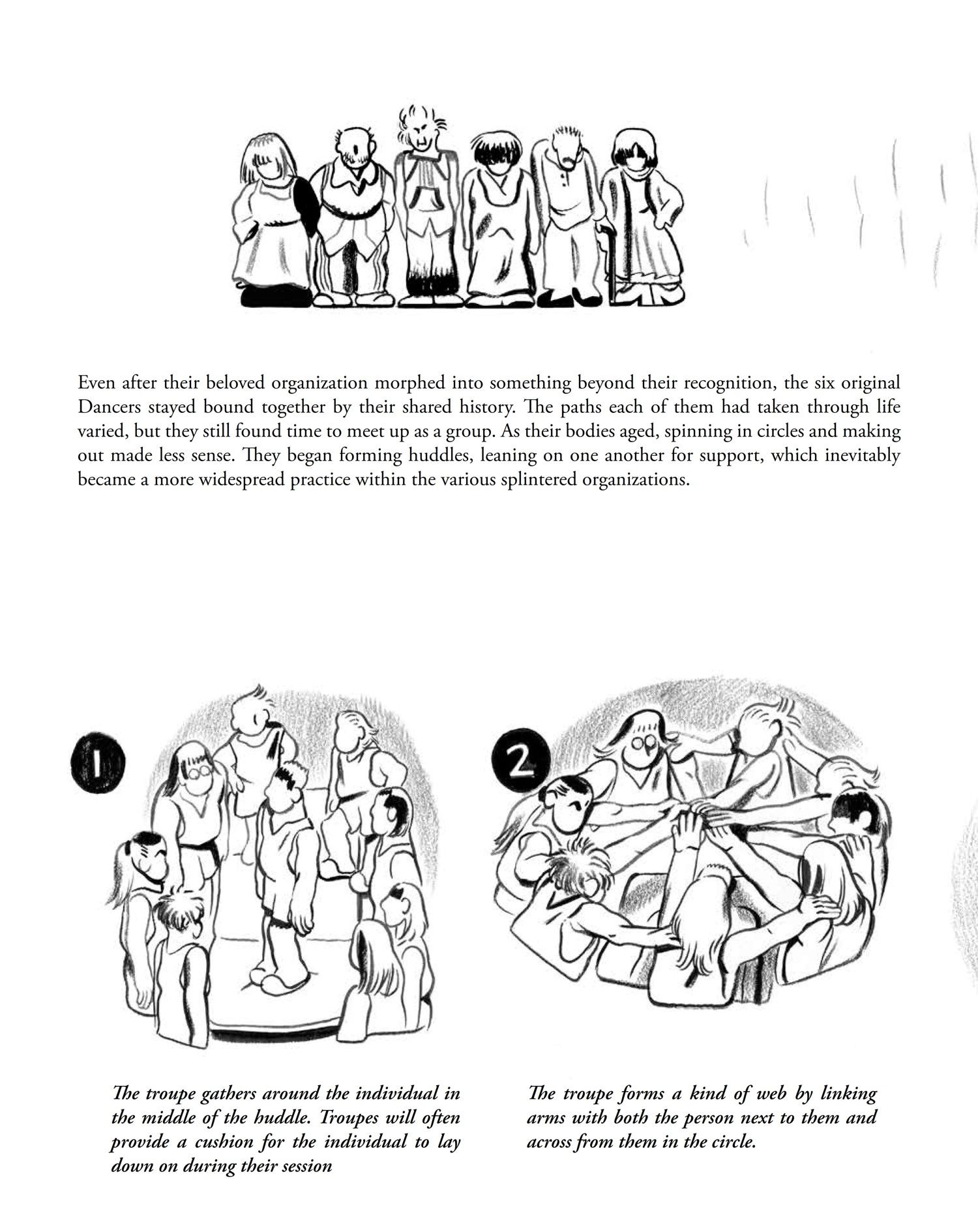 Even after their beloved organization morphed into something beyond their recognition, the six original Dancers stayed bound together by their shared history. The paths each of them had taken through life varied, but they still found time to meet up as a group. As their bodies aged, spinning in circles and making out made less sense. They began forming huddles, leaning on one another for support, which inevitably became a more widespread practice within the various splintered organizations.

1

The troupe gathers around the individual in the middle of the huddle. Troupes will often provide a cushion for the individual to lay down on during their session

2

The troupe forms a kind of web by linking arms with both the person next to them and across from them in the circle.